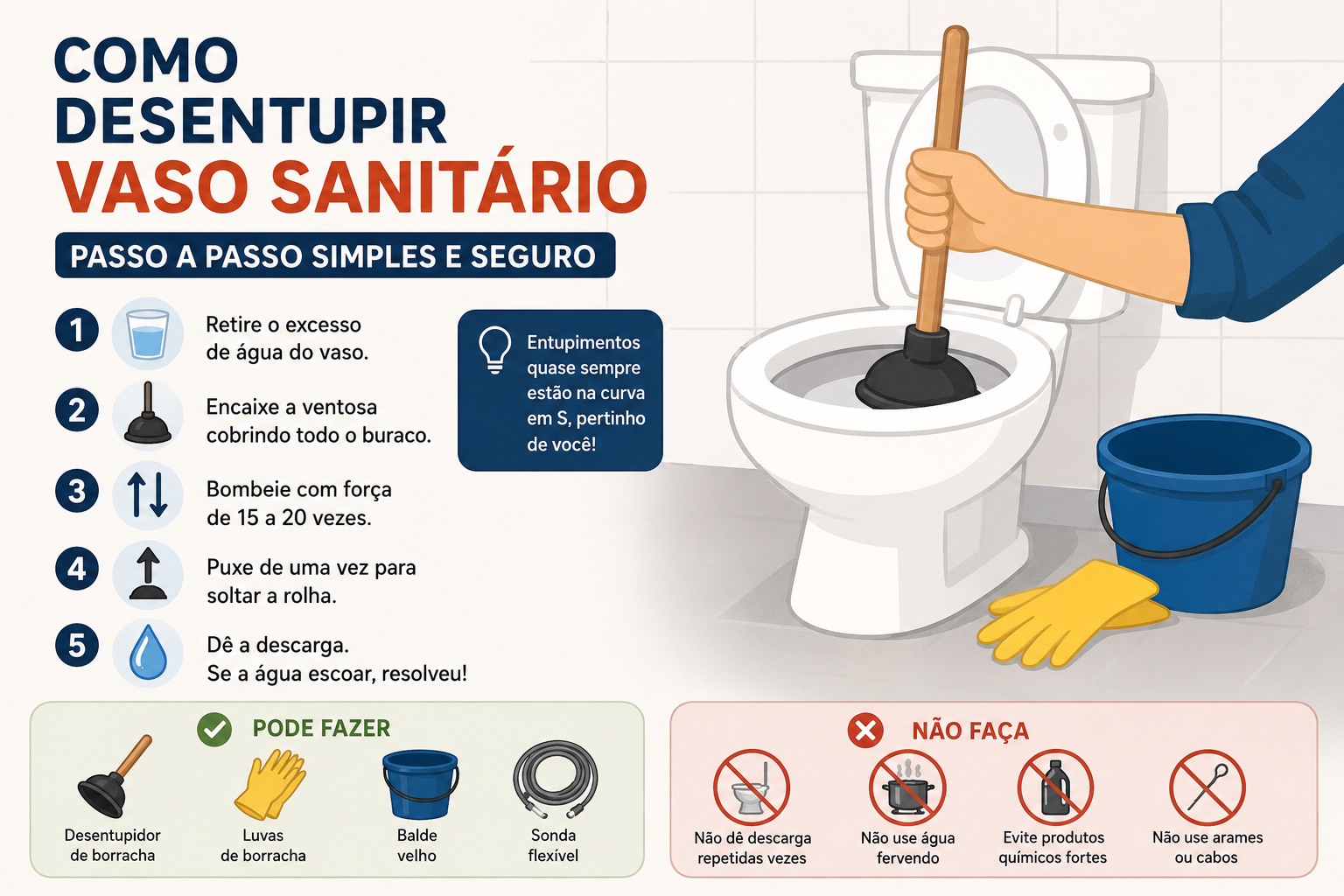 COMO DESENTUPIR VASO SANITÁRIO

PASSO A PASSO SIMPLES E SEGURO

1 Retire o excesso de água do vaso.

2 Encaixe a ventosa cobrindo todo o buraco.

3 Bombeie com força de 15 a 20 vezes.

4 Puxe de uma vez para soltar a rolha.

5 Dê a descarga. Se a água escoar, resolveu!

Entupimentos quase sempre estão na curva em S, pertinho de você!

PODE FAZER

Desentupidor de borracha

Luvas de borracha

Balde velho

Sonda flexível

NÃO FAÇA

Não dê descarga repetidas vezes

Não use água fervendo

Evite produtos químicos fortes

Não use arames ou cabos